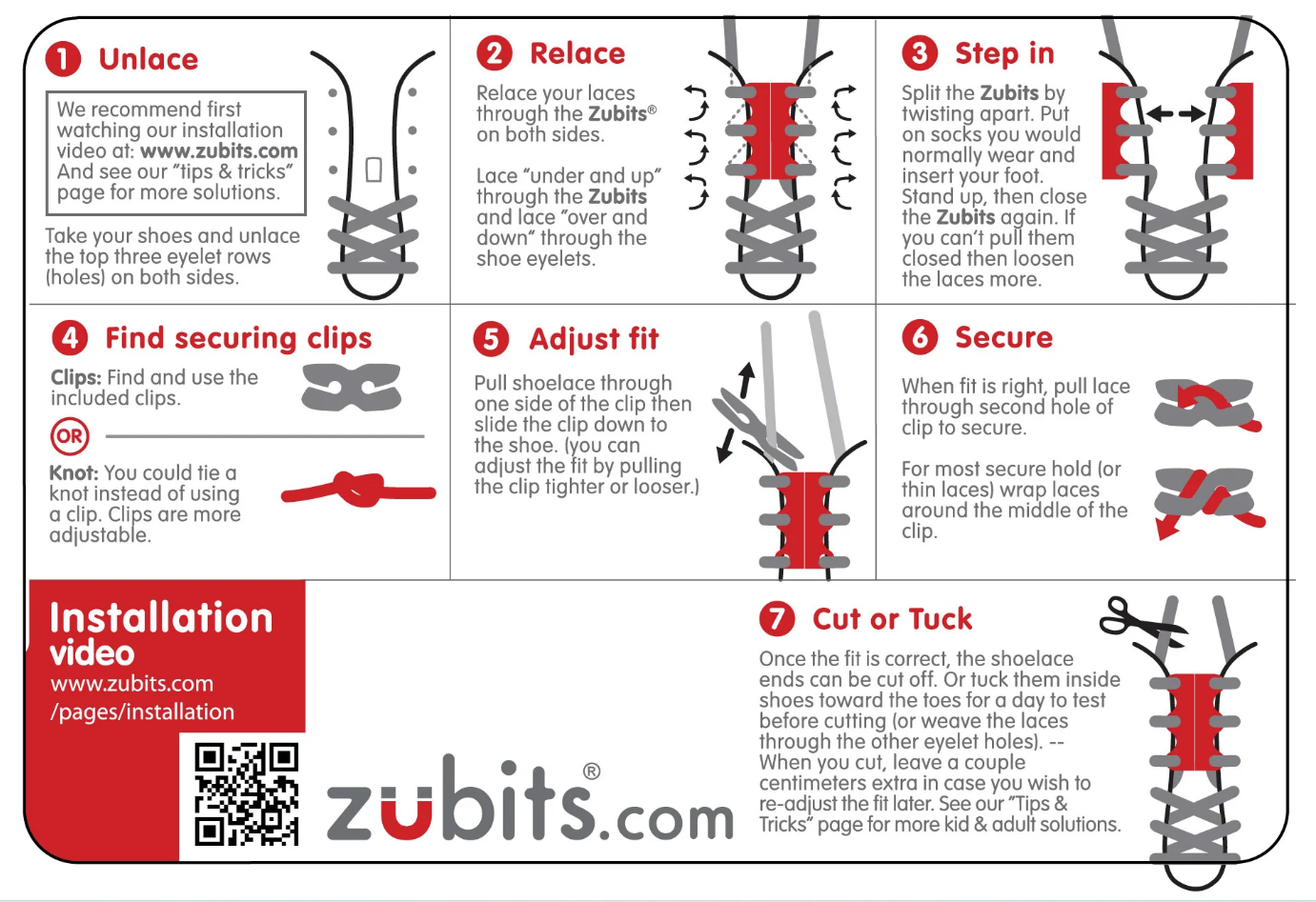 1 Unlace

We recommend first watching our installation video at: www.zubits.com And see our "tips & tricks" page for more solutions.

Take your shoes and unlace the top three eyelet rows (holes) on both sides.

2 Relace

Relace your laces through the Zubits® on both sides.

Lace "under and up" through the Zubits and lace "over and down" through the shoe eyelets.

3 Step in

Split the Zubits by twisting apart. Put on socks you would normally wear and insert your foot. Stand up, then close the Zubits again. If you can't pull them closed then loosen the laces more.

4 Find securing clips

Clips: Find and use the included clips.

OR

Knot: You could tie a knot instead of using a clip. Clips are more adjustable.

5 Adjust fit

Pull shoelace through one side of the clip then slide the clip down to the shoe. (you can adjust the fit by pulling the clip tighter or looser.)

6 Secure

When fit is right, pull lace through second hole of clip to secure.

For most secure hold (or thin laces) wrap laces around the middle of the clip.

Installation video
www.zubits.com /pages/installation

zubits®.com

7 Cut or Tuck

Once the fit is correct, the shoelace ends can be cut off. Or tuck them inside shoes toward the toes for a day to test before cutting (or weave the laces through the other eyelet holes). -- When you cut, leave a couple centimeters extra in case you wish to re-adjust the fit later. See our "Tips & Tricks" page for more kid & adult solutions.